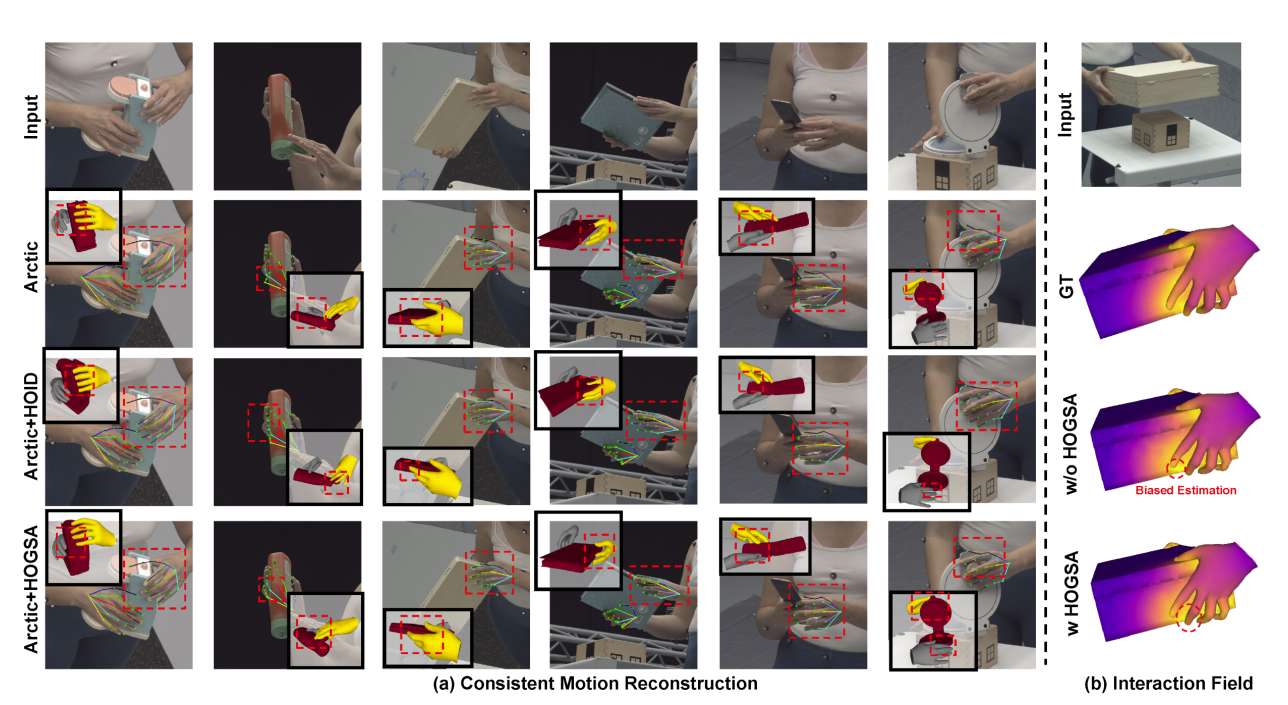 Input
Arctic
Arctic+HOID
Arctic+HOGSA
(a) Consistent Motion Reconstruction
Input
GT
w/o HOGSA
Biased Estimation
w HOGSA
(b) Interaction Field