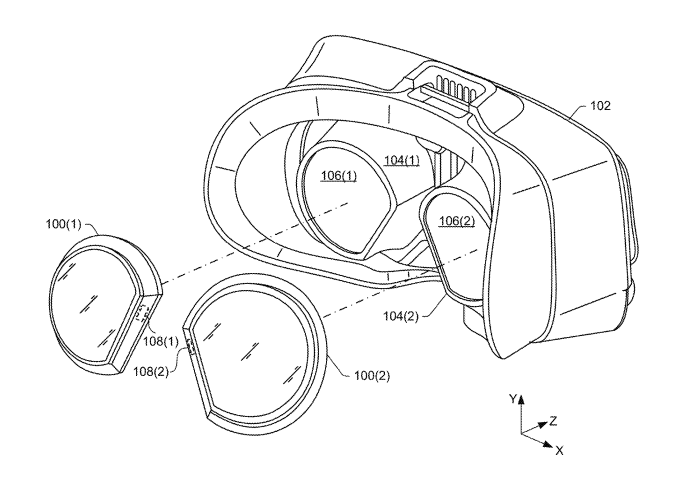 102

104(1)

106(1)

106(2)

100(1)

104(2)

108(1)

108(2)

100(2)

Y

Z

X