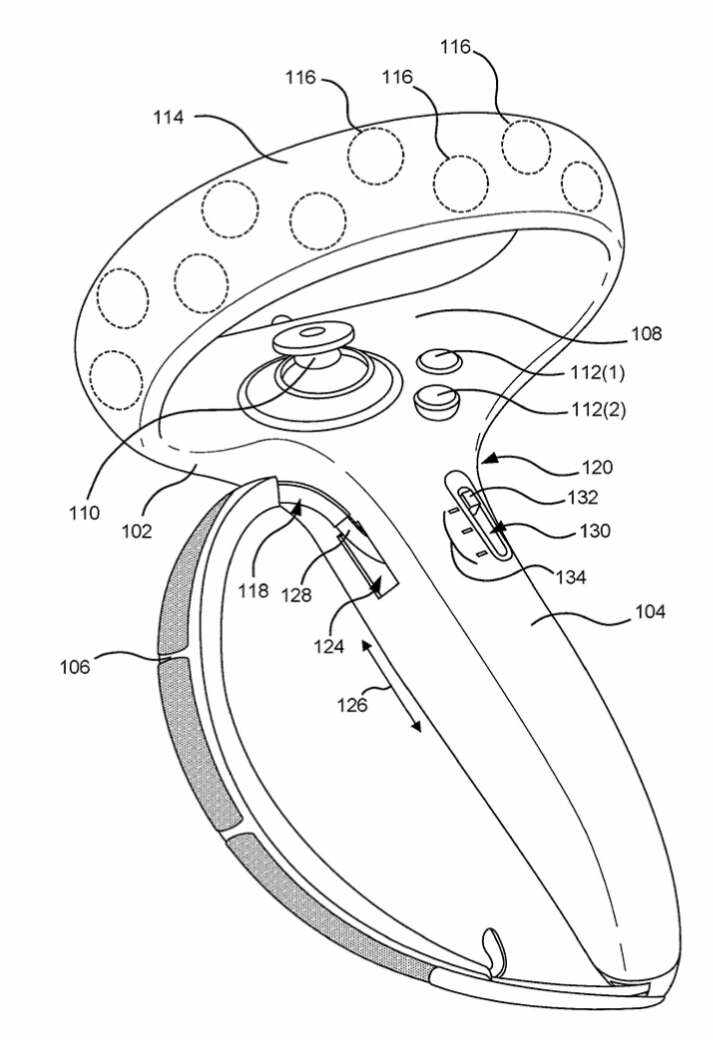 116
116
116
114
108
112(1)
112(2)
120
132
130
134
110
102
118
128
124
104
106
126