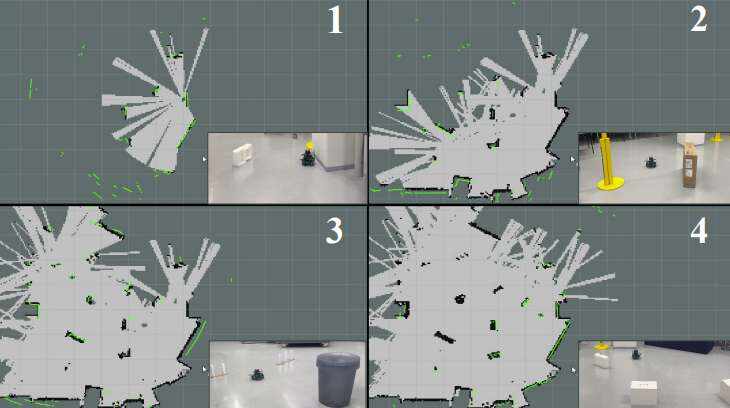 1

2

3

4