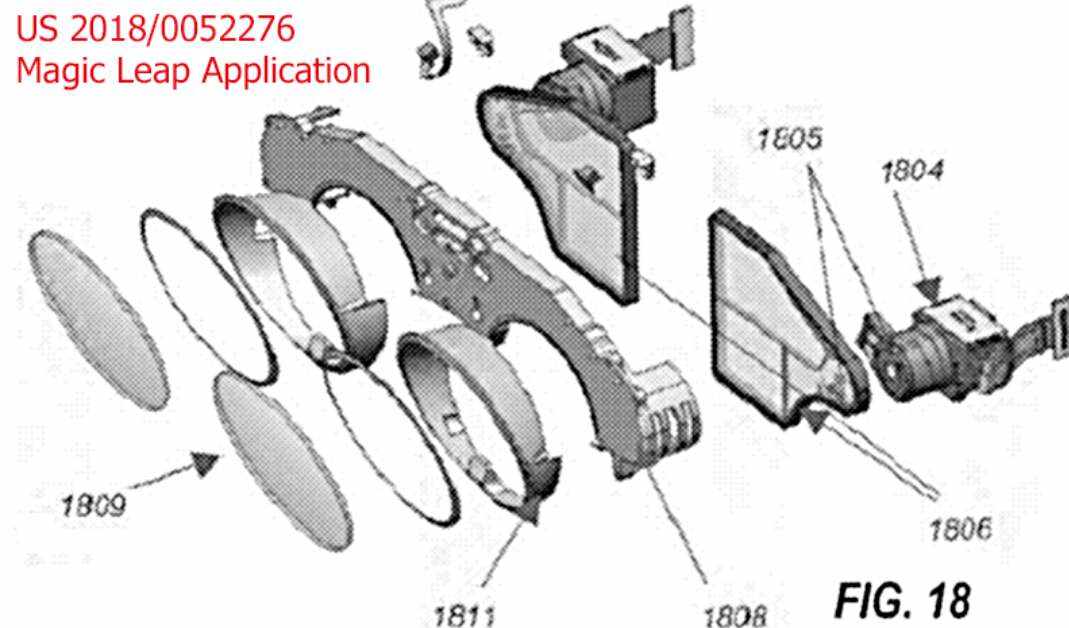 US 2018/0052276
Magic Leap Application

1805

1804

1809

1806

1811

1808

FIG. 18