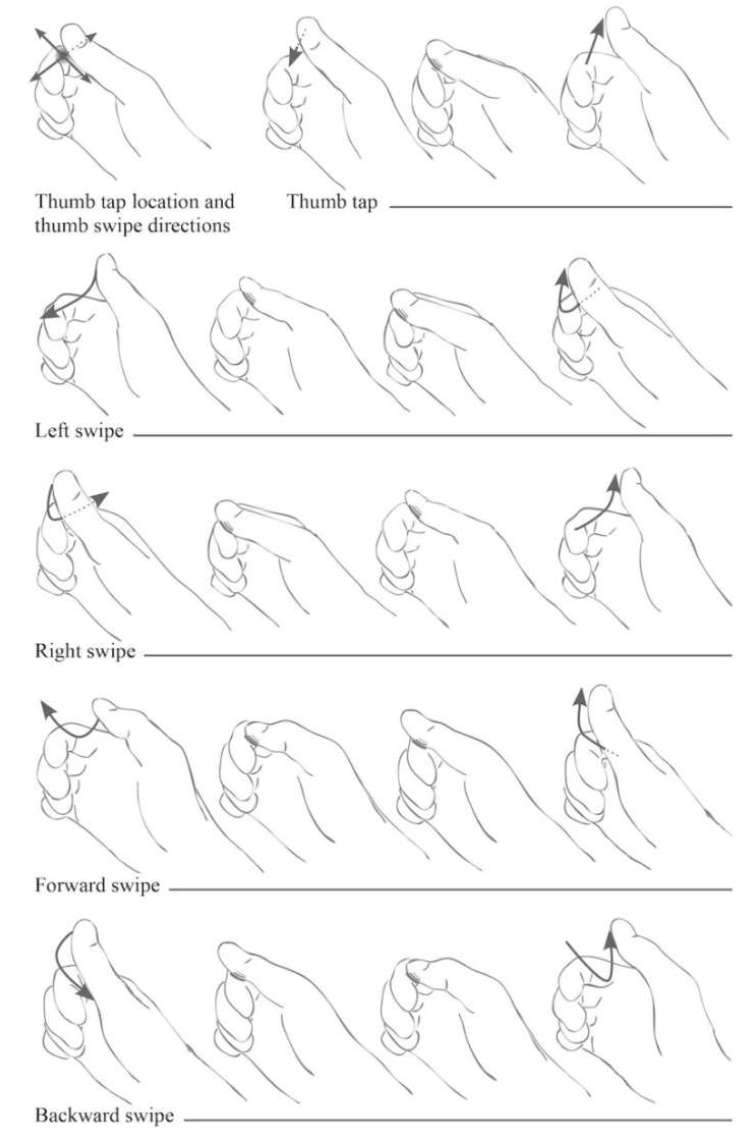 Thumb tap location and thumb swipe directions

Thumb tap

Left swipe

Right swipe

Forward swipe

Backward swipe