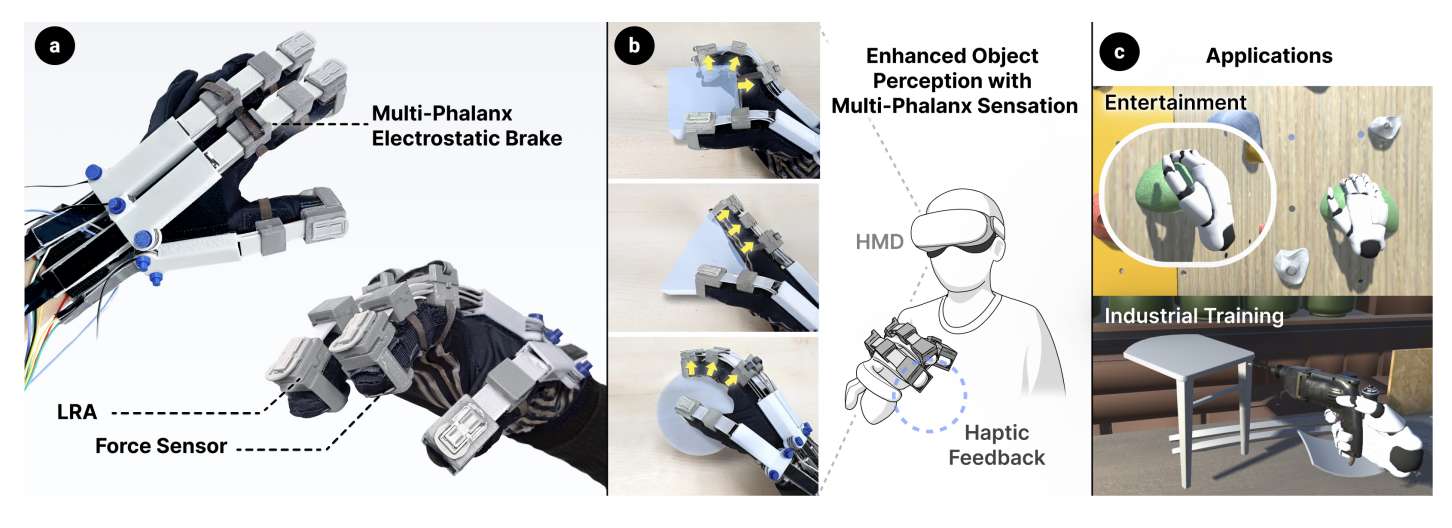 a

Multi-Phalanx Electrostatic Brake

LRA

Force Sensor

b

Enhanced Object Perception with Multi-Phalanx Sensation

HMD

Haptic Feedback

c

Applications

Entertainment

Industrial Training