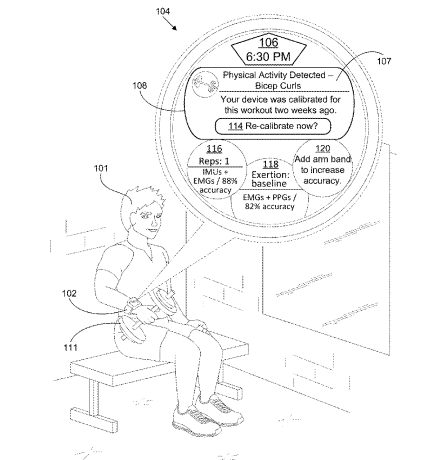 104

106
6:30 PM

107

108

Physical Activity Detected – Bicep Curls

Your device was calibrated for this workout two weeks ago.

114 Re-calibrate now?

116
Reps: 1
IMUs + EMGs / 88% accuracy

118
Exertion: baseline
EMGs + PPGs / 82% accuracy

120
Add arm band to increase accuracy.

101

102

111