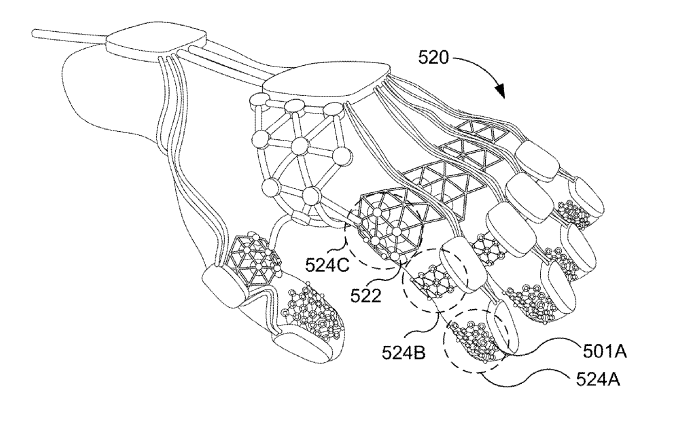 520

524C

522

524B

501A

524A