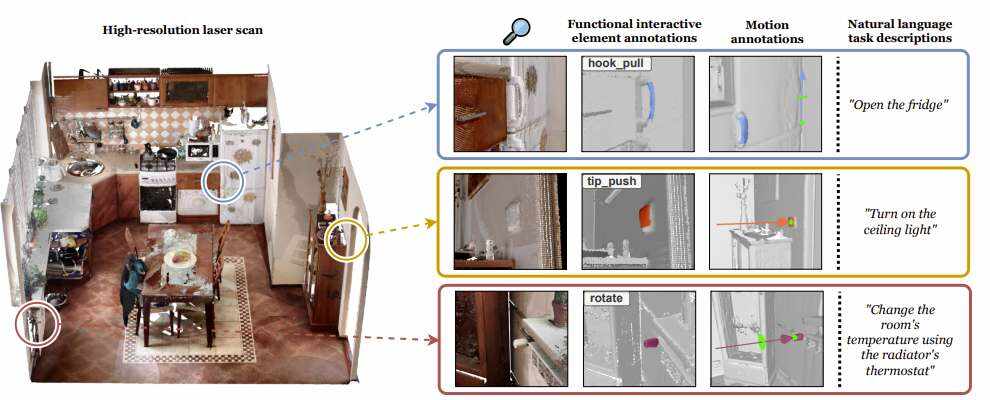 High-resolution laser scan

Functional interactive element annotations

Motion annotations

Natural language task descriptions

hook_pull

"Open the fridge"

tip_push

"Turn on the ceiling light"

rotate

"Change the room's temperature using the radiator's thermostat"