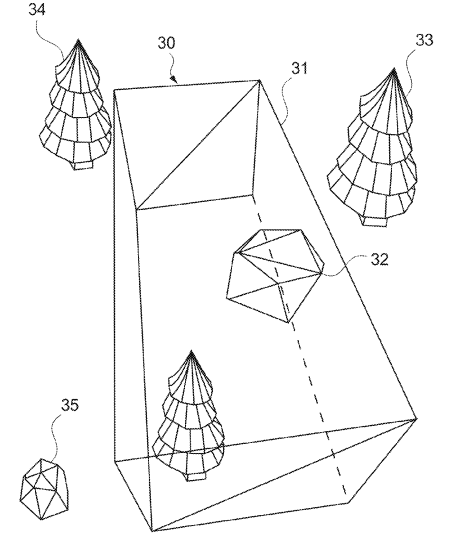 34
30
31
33
32
35