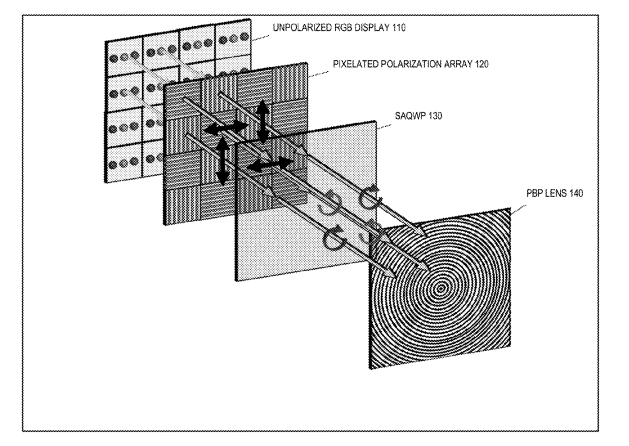 UNPOLARIZED RGB DISPLAY 110

PIXELATED POLARIZATION ARRAY 120

SAQWP 130

PBP LENS 140