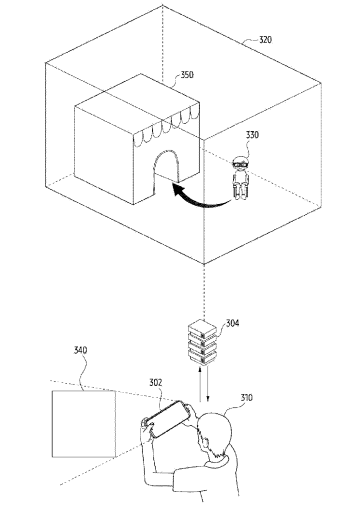 320

350

330

304

340

302

310