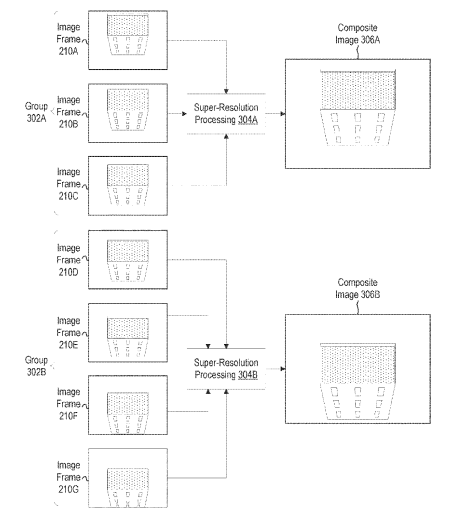 Image Frame 210A

Group 302A

Image Frame 210B

Image Frame 210C

Super-Resolution Processing 304A

Composite Image 306A

Image Frame 210D

Image Frame 210E

Group 302B

Image Frame 210F

Image Frame 210G

Super-Resolution Processing 304B

Composite Image 306B