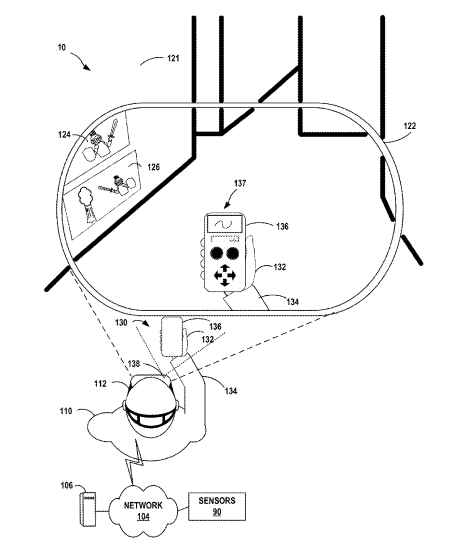 10

121

122

124

126

137

136

132

134

130

136

132

138

112

134

110

106

NETWORK
104

SENSORS
90