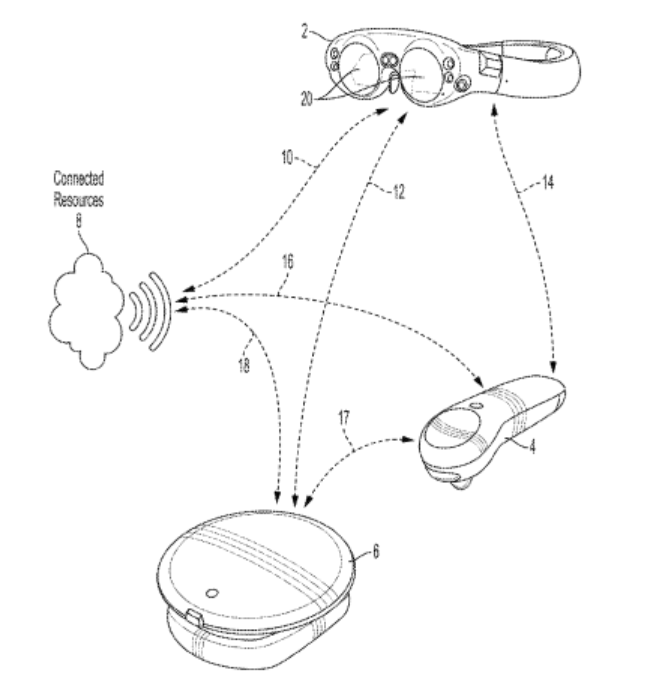 2

20

10

12

14

Connected Resources 8

16

18

17

4

6