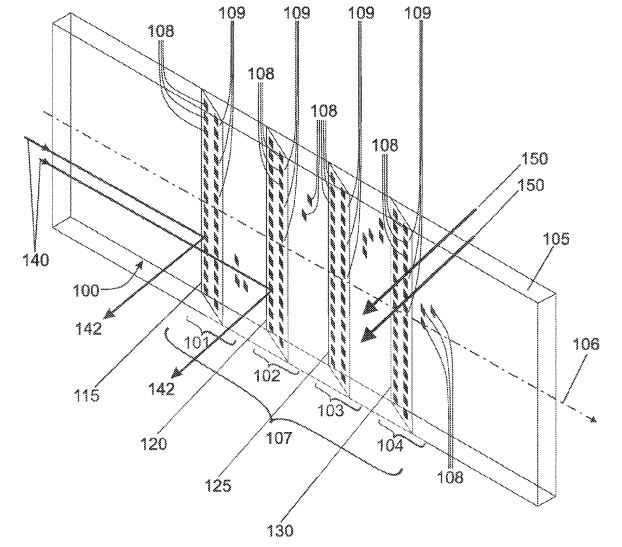 109
109
109
109
108
108
108
108
150
150
105
140
100
142
101
102
103
104
106
115
142
120
107
125
108
130