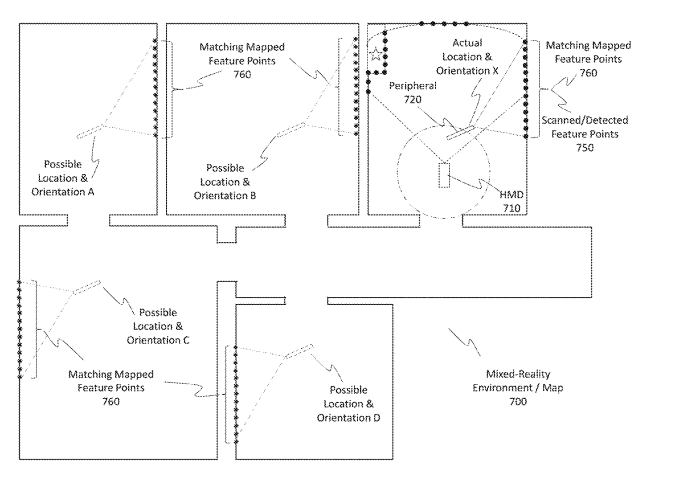 Matching Mapped Feature Points 760

Actual Location & Orientation X

Matching Mapped Feature Points 760

Peripheral 720

Scanned/Detected Feature Points 750

Possible Location & Orientation A

Possible Location & Orientation B

HMD 710

Possible Location & Orientation C

Matching Mapped Feature Points 760

Possible Location & Orientation D

Mixed-Reality Environment / Map 700