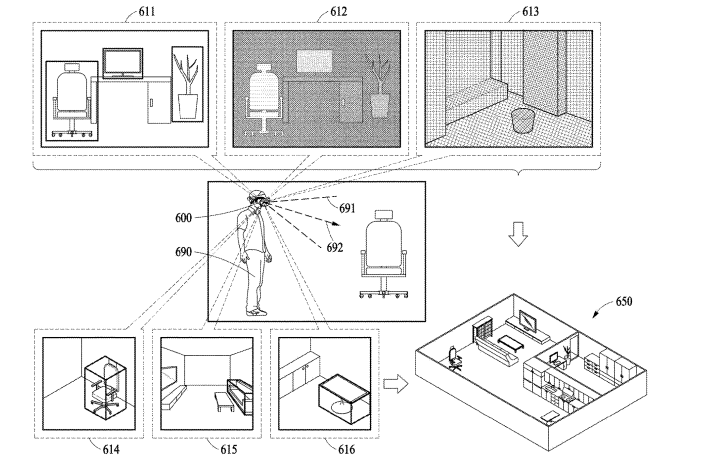 611
612
613
600
691
692
690
650
614
615
616