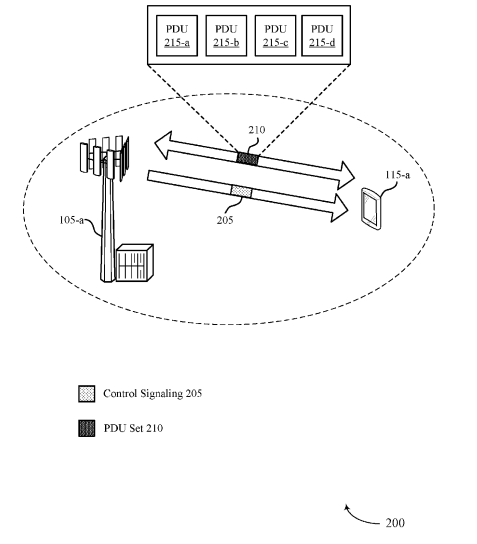 PDU 215-a

PDU 215-b

PDU 215-c

PDU 215-d

210

115-a

105-a

205

Control Signaling 205

PDU Set 210

200