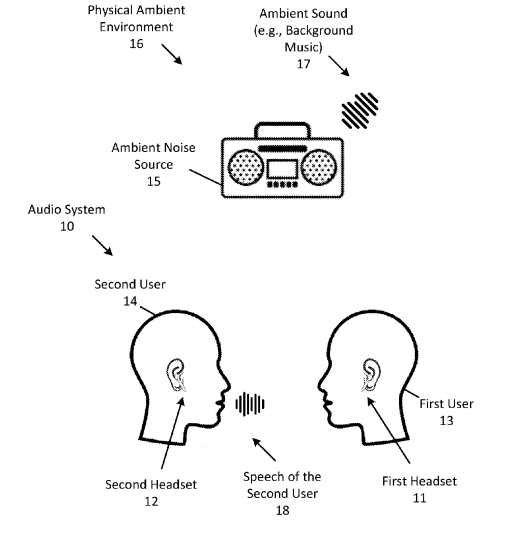 Physical Ambient Environment
16

Ambient Sound (e.g., Background Music)
17

Ambient Noise Source
15

Audio System
10

Second User
14

First User
13

Second Headset
12

Speech of the Second User
18

First Headset
11