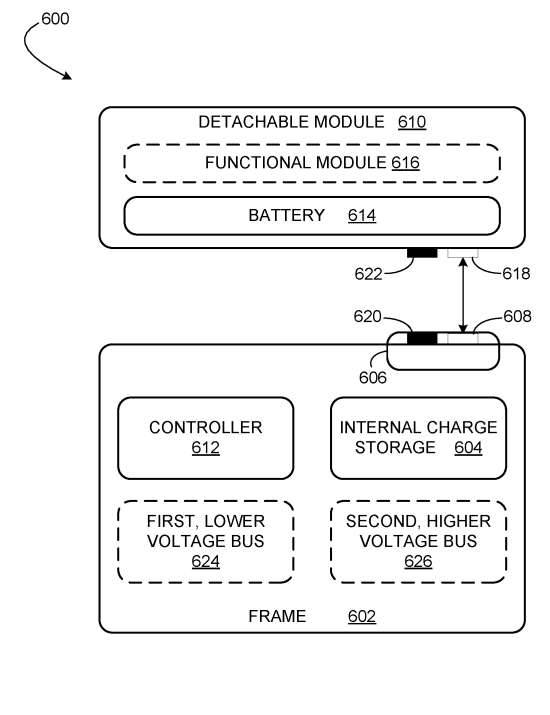 600

DETACHABLE MODULE 610

FUNCTIONAL MODULE 616

BATTERY 614

622

618

620

608

606

CONTROLLER 612

INTERNAL CHARGE STORAGE 604

FIRST, LOWER VOLTAGE BUS 624

SECOND, HIGHER VOLTAGE BUS 626

FRAME 602