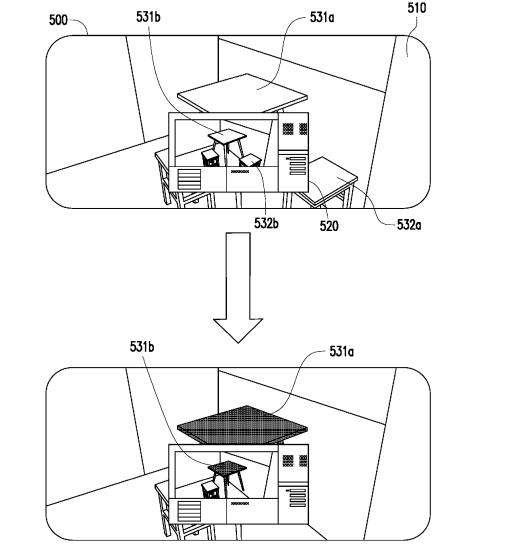 500
531b
531a
510
532b
520
532a
531b
531a