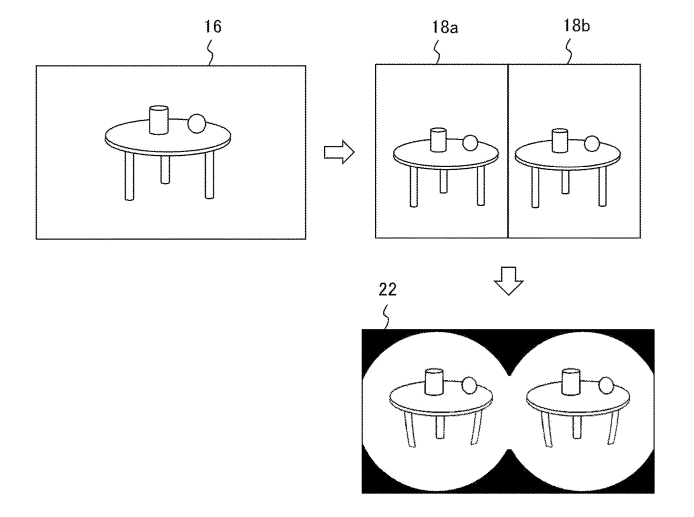 16

18a

18b

22