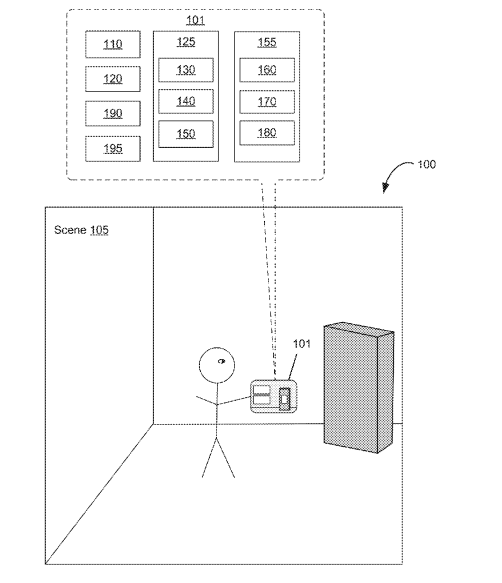 101

110

120

190

195

125

130

140

150

155

160

170

180

100

Scene 105

101