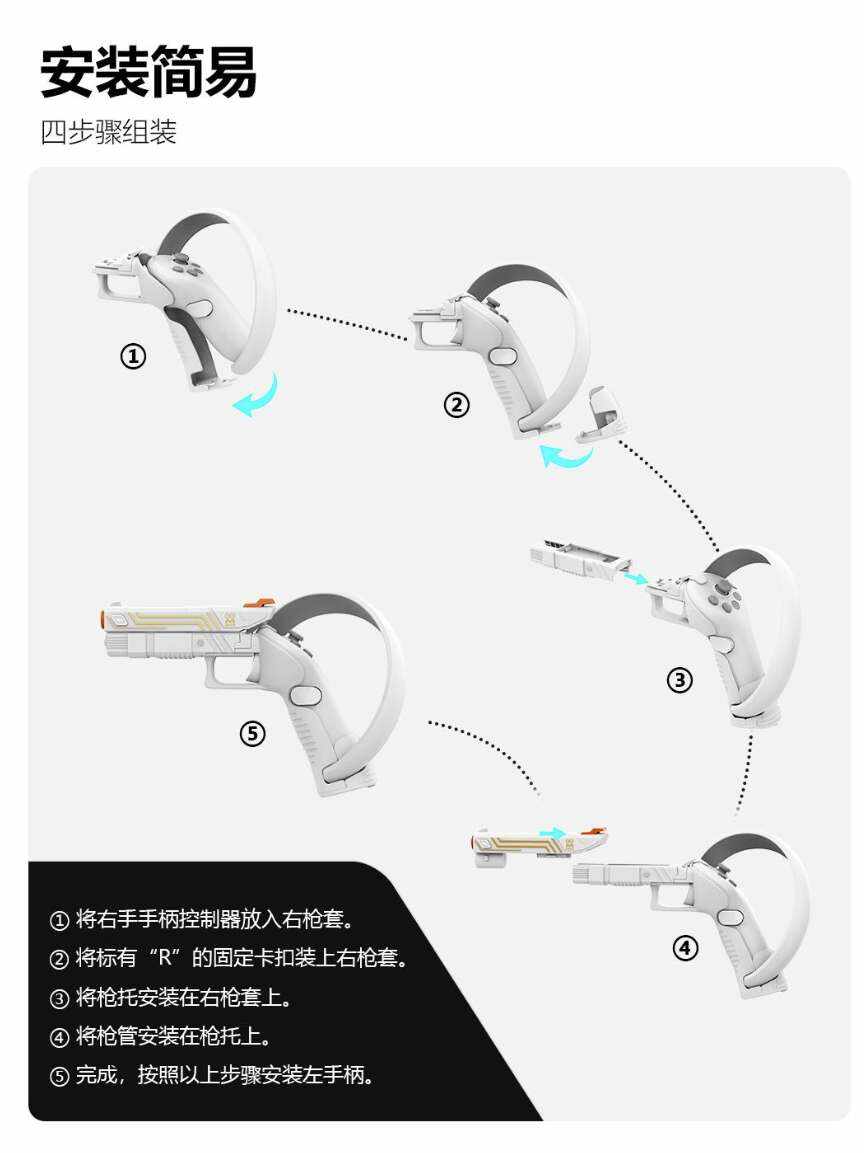 安装简易

四步骤组装

①

②

③

⑤

④

① 将右手手柄控制器放入右枪套。

② 将标有“R”的固定卡扣装上右枪套。

③ 将枪托安装在右枪套上。

④ 将枪管安装在枪托上。

⑤ 完成，按照以上步骤安装左手柄。