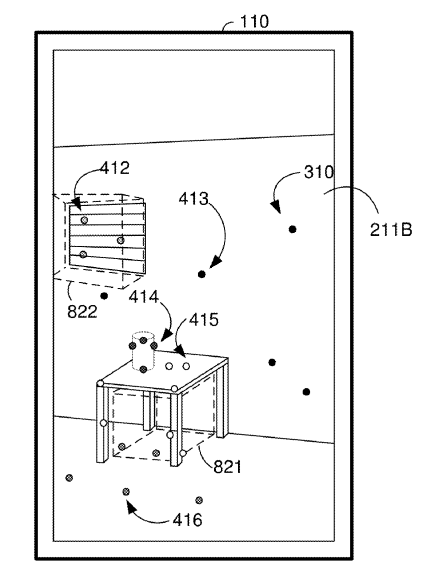 110

412

310

413

211B

822

414

415

821

416