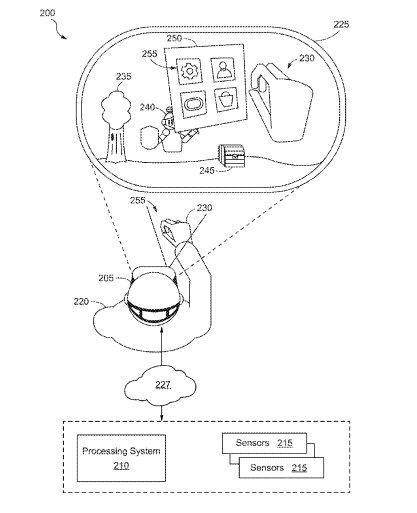 200

225

250

255

230

235

240

245

255

230

205

220

227

Processing System 210

Sensors 215

Sensors 215