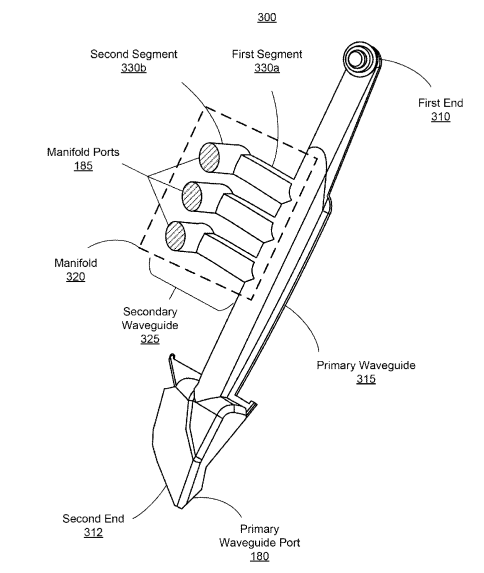 300

Second Segment
330b

First Segment
330a

First End
310

Manifold Ports
185

Manifold
320

Secondary
Waveguide
325

Primary Waveguide
315

Second End
312

Primary
Waveguide Port
180