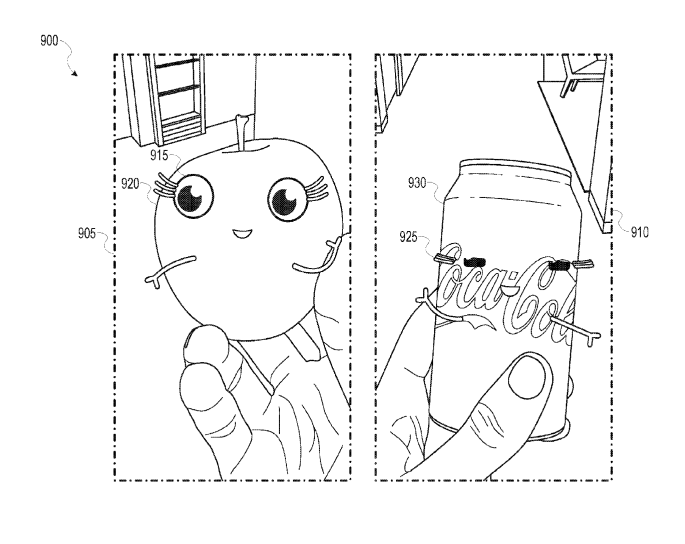 900

915

920

905

930

925

910

Coca-Cola