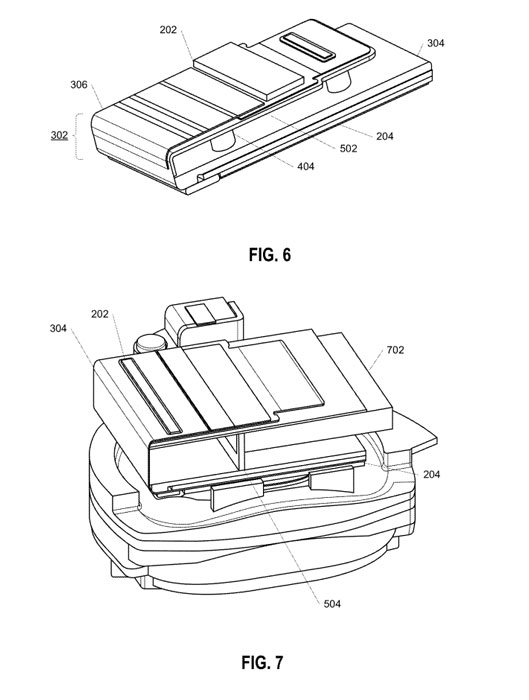 202
304
306
302
204
502
404

FIG. 6

202
304
702
204
504

FIG. 7