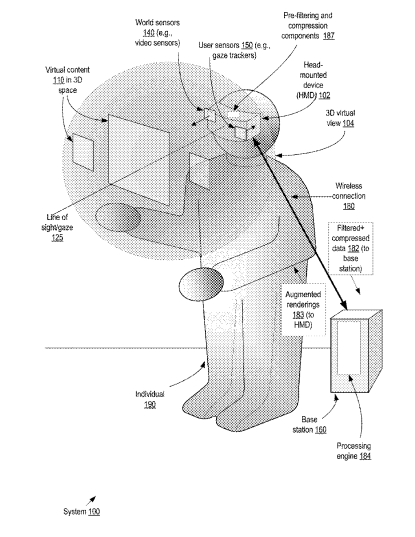 World sensors 140 (e.g., video sensors)

Pre-filtering and compression components 187

User sensors 150 (e.g., gaze trackers)

Virtual content 110 in 3D space

Head-mounted device (HMD) 102

3D virtual view 104

Wireless connection 180

Line of sight/gaze 125

Filtered+ compressed data 182 (to base station)

Augmented renderings 183 (to HMD)

Individual 190

Base station 160

Processing engine 184

System 100