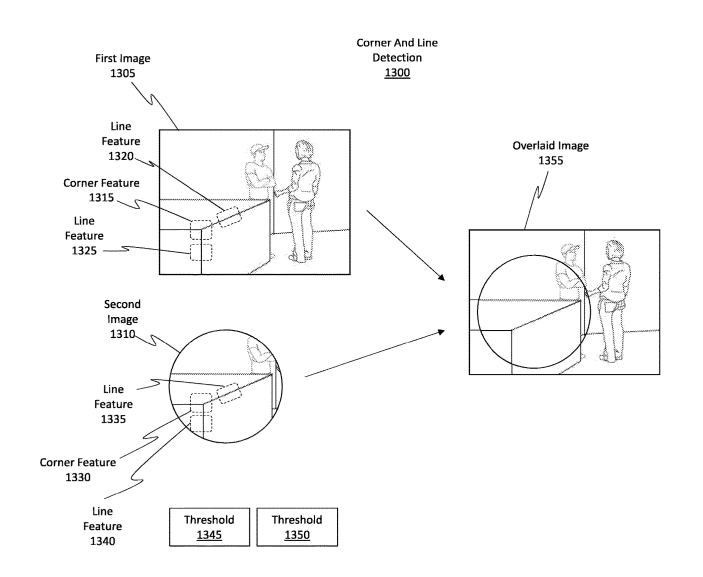 Corner And Line Detection
1300

First Image
1305

Line Feature
1320

Corner Feature
1315

Line Feature
1325

Overlaid Image
1355

Second Image
1310

Line Feature
1335

Corner Feature
1330

Line Feature
1340

Threshold
1345

Threshold
1350