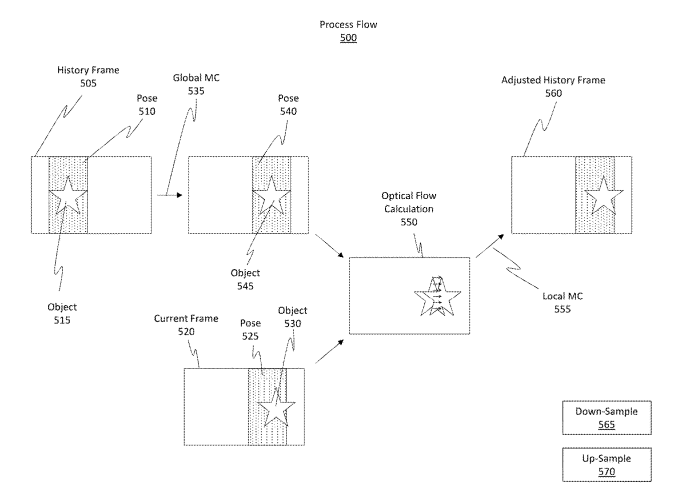 Process Flow
500

History Frame
505

Pose
510

Global MC
535

Pose
540

Adjusted History Frame
560

Optical Flow
Calculation
550

Object
545

Object
515

Local MC
555

Current Frame
520

Pose
525

Object
530

Down-Sample
565

Up-Sample
570