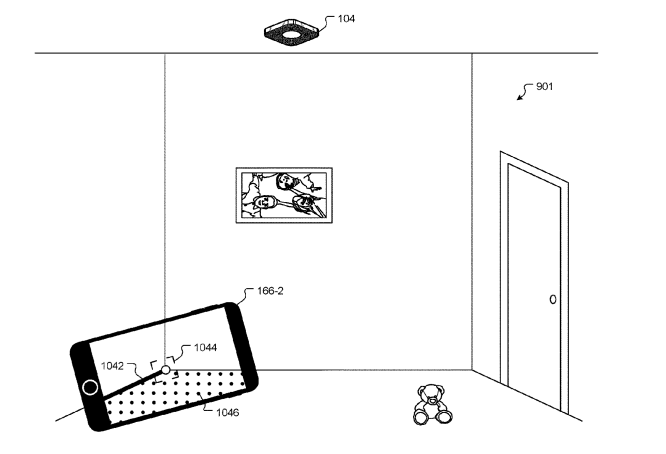 104

901

166-2

1044

1042

1046