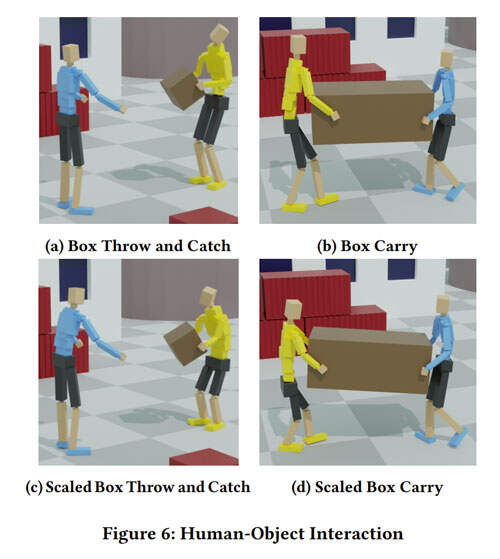 (a) Box Throw and Catch

(b) Box Carry

(c) Scaled Box Throw and Catch

(d) Scaled Box Carry

Figure 6: Human-Object Interaction