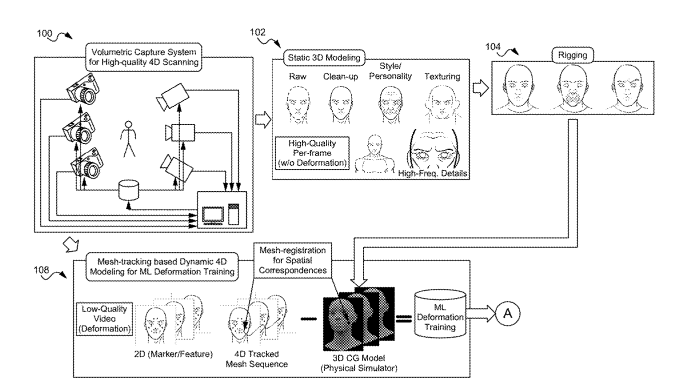 100

Volumetric Capture System for High-quality 4D Scanning

102

Static 3D Modeling

Raw

Clean-up

Style/ Personality

Texturing

High-Quality Per-frame (w/o Deformation)

High-Freq. Details

104

Rigging

108

Mesh-tracking based Dynamic 4D Modeling for ML Deformation Training

Mesh-registration for Spatial Correspondences

Low-Quality Video (Deformation)

2D (Marker/Feature)

4D Tracked Mesh Sequence

3D CG Model (Physical Simulator)

ML Deformation Training

A