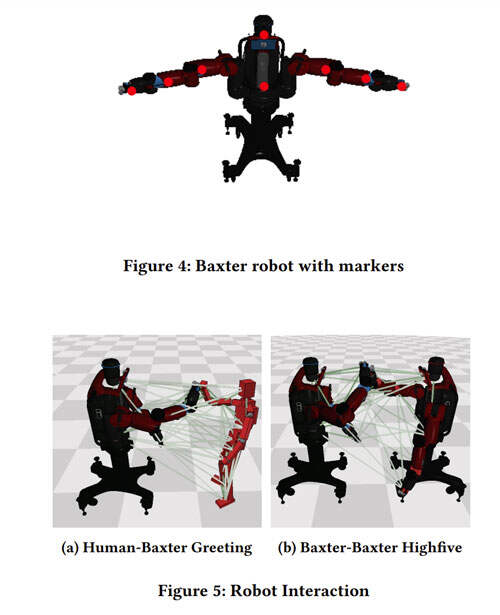 Figure 4: Baxter robot with markers

(a) Human-Baxter Greeting

(b) Baxter-Baxter Highfive

Figure 5: Robot Interaction