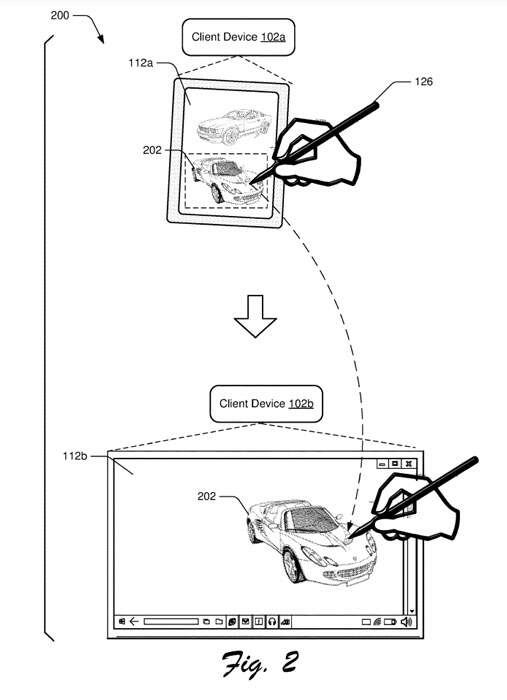 200

Client Device 102a

112a

126

202

Client Device 102b

112b

202

Fig. 2