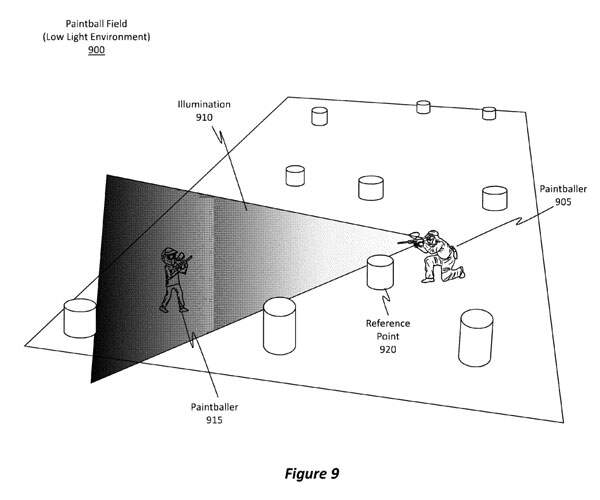 Paintball Field
(Low Light Environment)
900

Illumination
910

Paintballer
905

Reference
Point
920

Paintballer
915

Figure 9