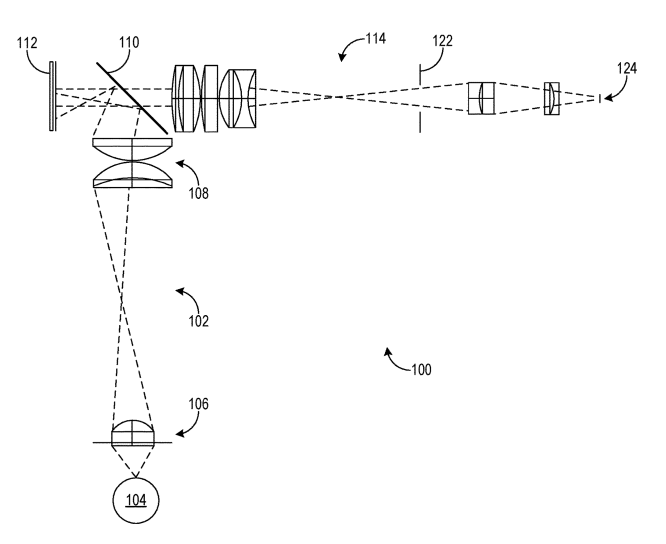 112
110
114
122
124
108
102
100
106
104