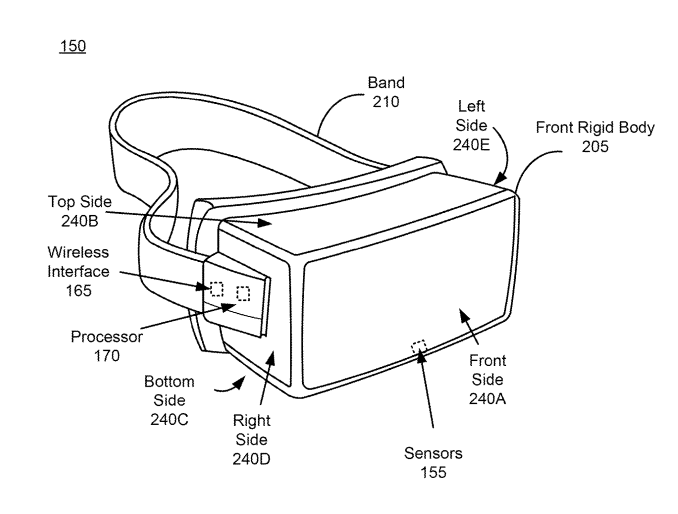 150

Band
210

Left
Side
240E

Front Rigid Body
205

Top Side
240B

Wireless
Interface
165

Processor
170

Bottom
Side
240C

Right
Side
240D

Front
Side
240A

Sensors
155