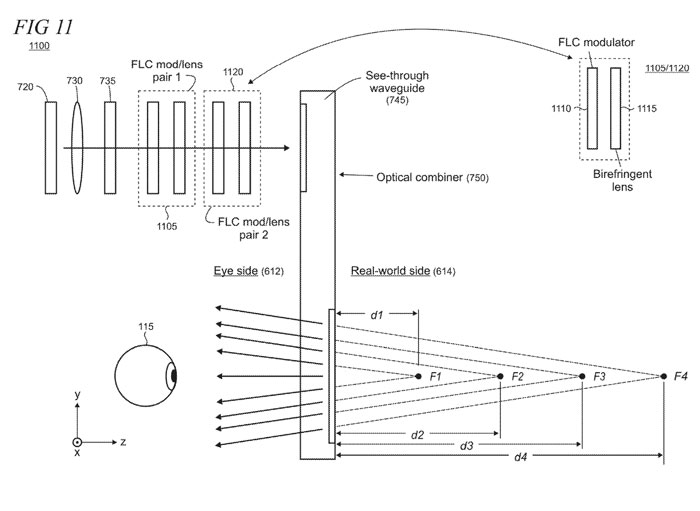 FIG 11
1100

720
730
735
FLC mod/lens pair 1
1120
See-through waveguide (745)
FLC modulator
1105/1120
1110
1115
Birefringent lens
Optical combiner (750)
1105
FLC mod/lens pair 2

Eye side (612)
Real-world side (614)

115
d1
F1
F2
F3
F4
d2
d3
d4
y
x
z