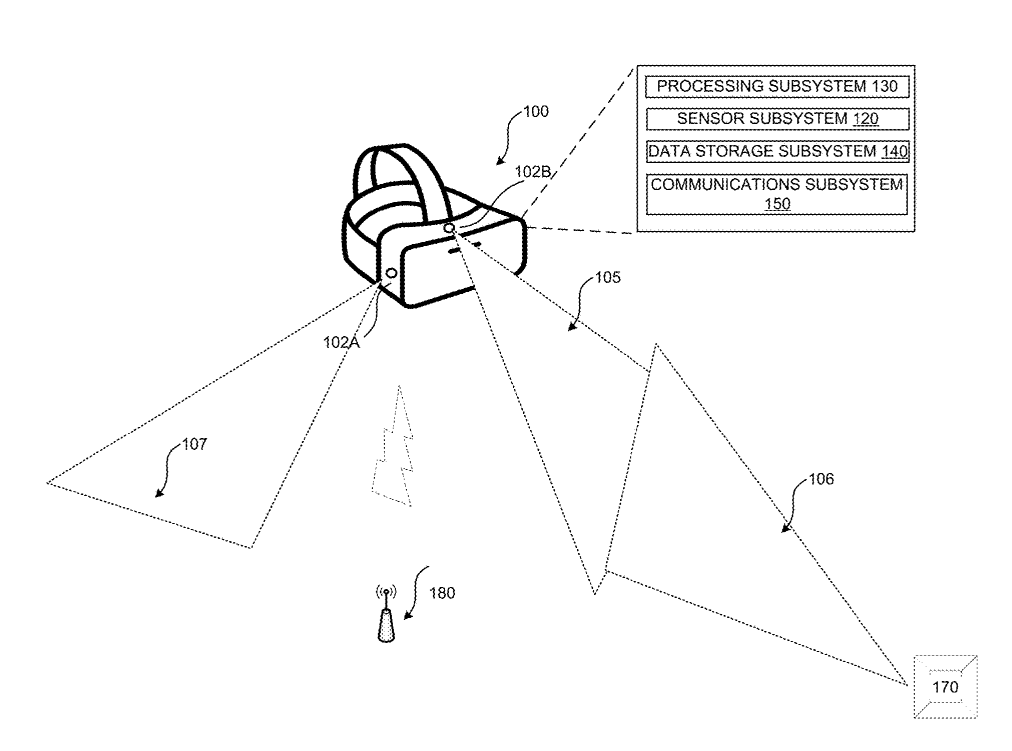 PROCESSING SUBSYSTEM 130

SENSOR SUBSYSTEM 120

DATA STORAGE SUBSYSTEM 140

COMMUNICATIONS SUBSYSTEM 150

100

102B

105

102A

107

106

180

170