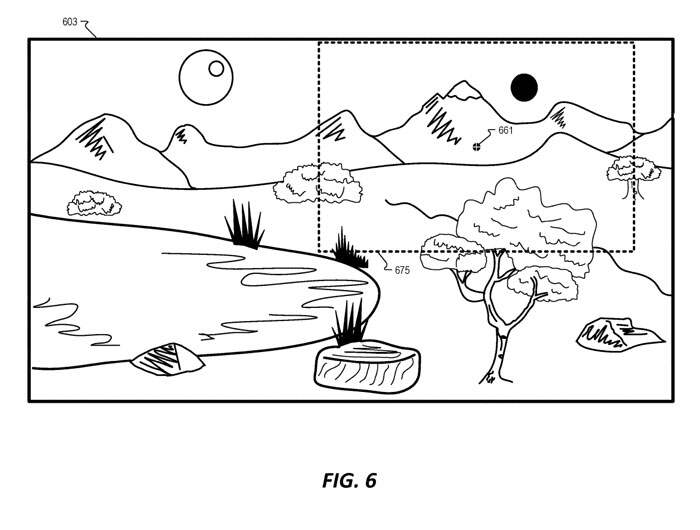 603

661

675

FIG. 6