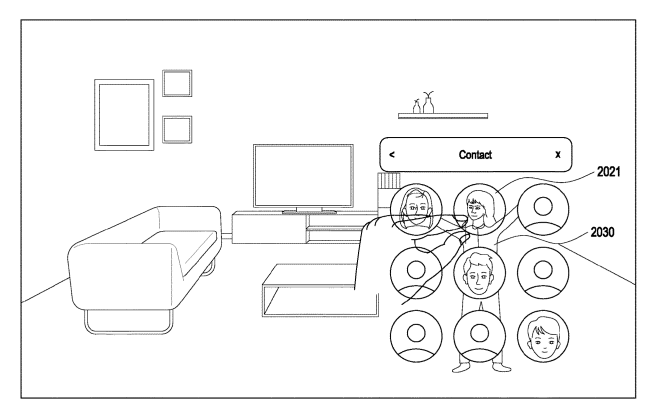 < Contact x

2021

2030