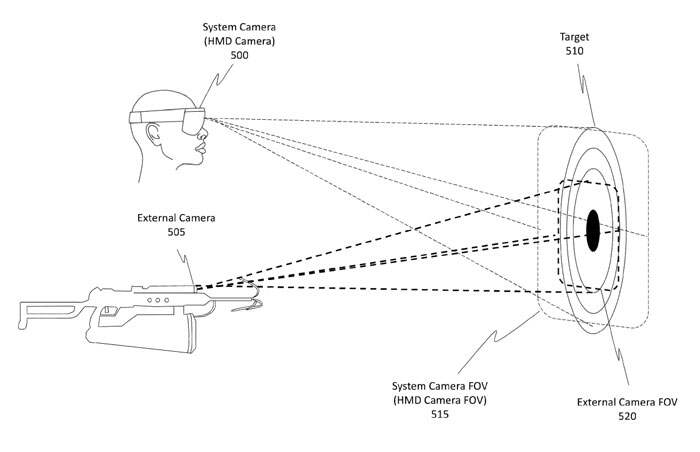 System Camera
(HMD Camera)
500

Target
510

External Camera
505

System Camera FOV
(HMD Camera FOV)
515

External Camera FOV
520