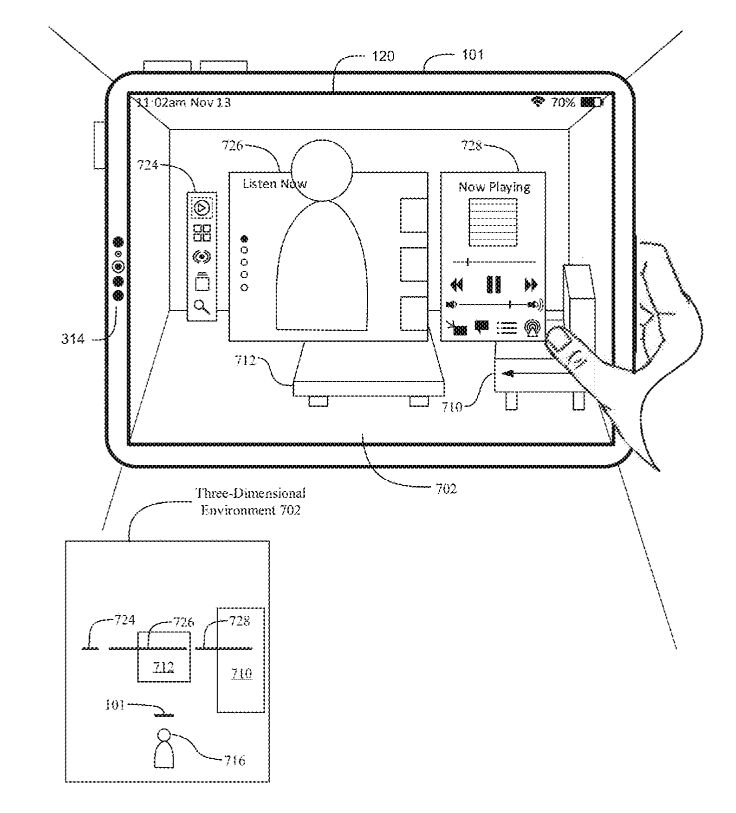 120
101
11:02am Nov 13
70%
726
728
724
Listen Now
Now Playing
314
712
710
702
Three-Dimensional Environment 702
724
726
728
712
710
101
716