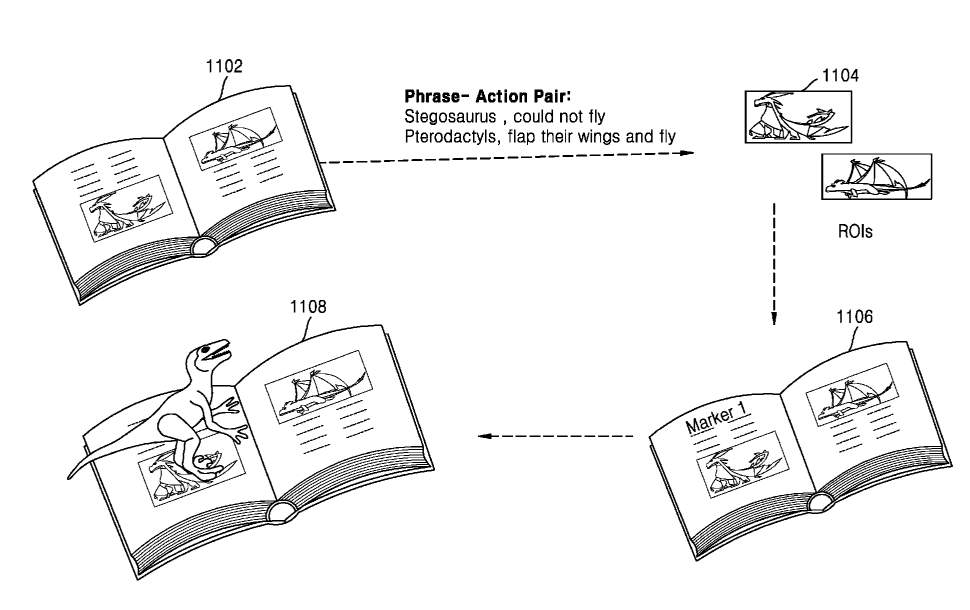 1102

Phrase- Action Pair:
Stegosaurus , could not fly
Pterodactyls, flap their wings and fly

1104

ROIs

1108

1106

Marker 1