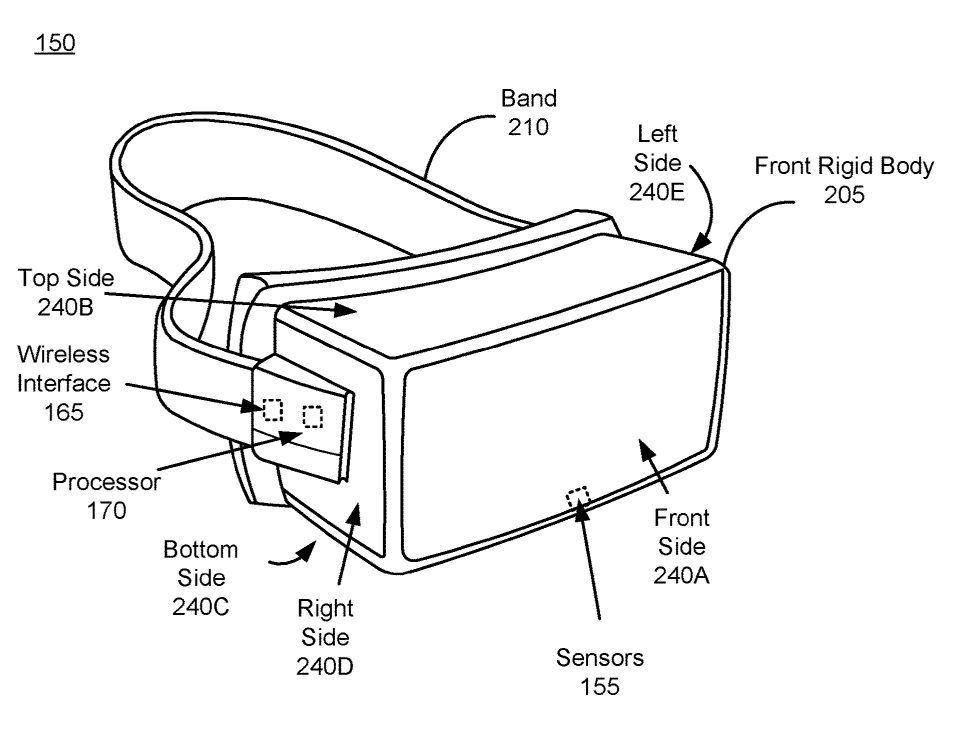 150

Band
210

Left
Side
240E

Front Rigid Body
205

Top Side
240B

Wireless
Interface
165

Processor
170

Bottom
Side
240C

Right
Side
240D

Front
Side
240A

Sensors
155